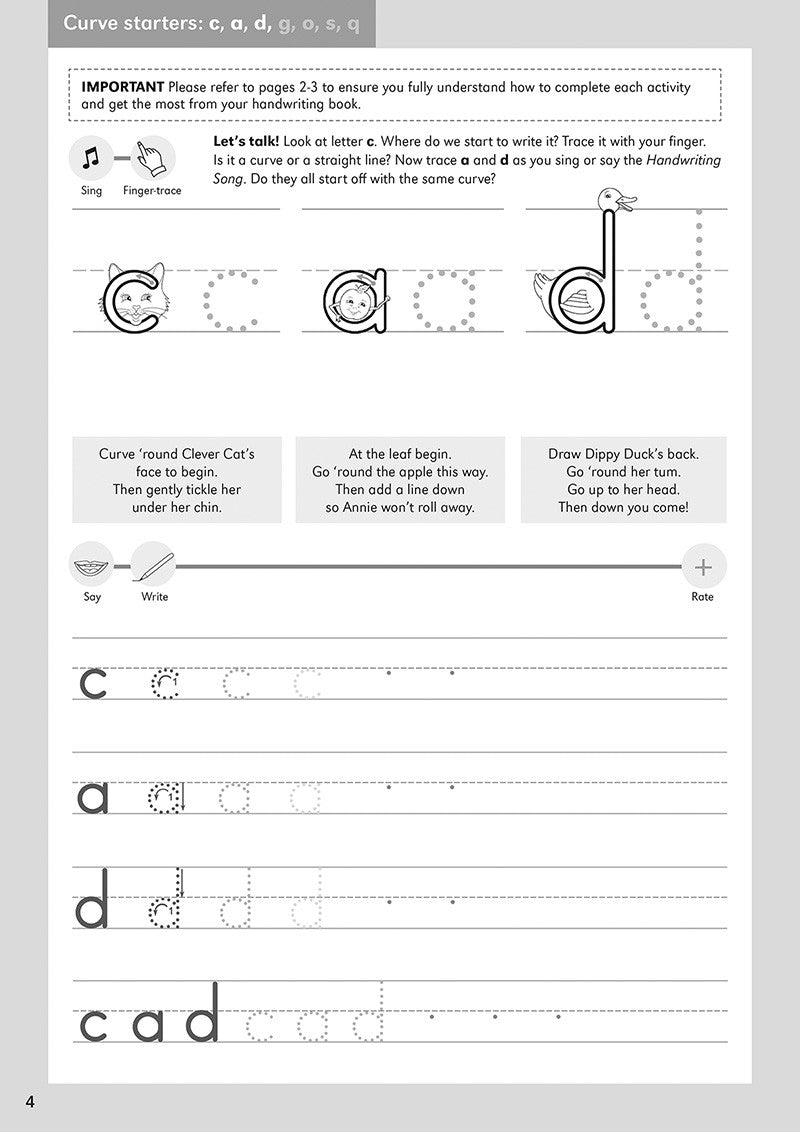 Curve starters: c, a, d, g, o, s, q

IMPORTANT Please refer to pages 2-3 to ensure you fully understand how to complete each activity and get the most from your handwriting book.

Sing Finger-trace

Let's talk! Look at letter c. Where do we start to write it? Trace it with your finger. Is it a curve or a straight line? Now trace a and d as you sing or say the Handwriting Song. Do they all start off with the same curve?

c c a a d d

Curve 'round Clever Cat's face to begin. Then gently tickle her under her chin.

At the leaf begin. Go 'round the apple this way. Then add a line down so Annie won't roll away.

Draw Dippy Duck's back. Go 'round her tum. Go up to her head. Then down you come!

Say Write Rate

c c c c

a a a a

d d d d

c a d c a d

4